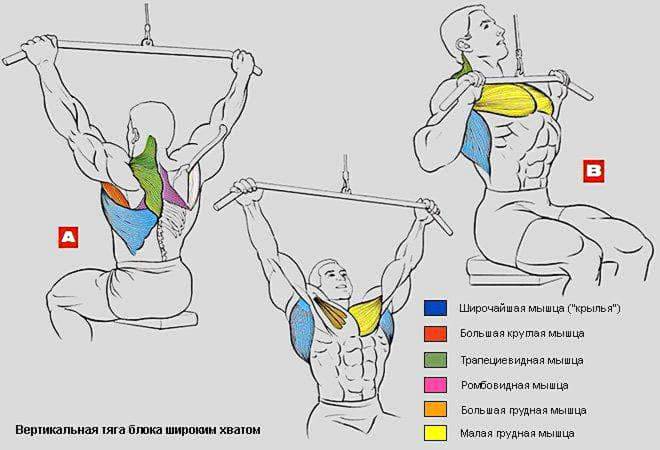 A

B

Широчайшая мышца ("крылья")

Большая круглая мышца

Трапециевидная мышца

Ромбовидная мышца

Большая грудная мышца

Малая грудная мышца

Вертикальная тяга блока широкин хватом