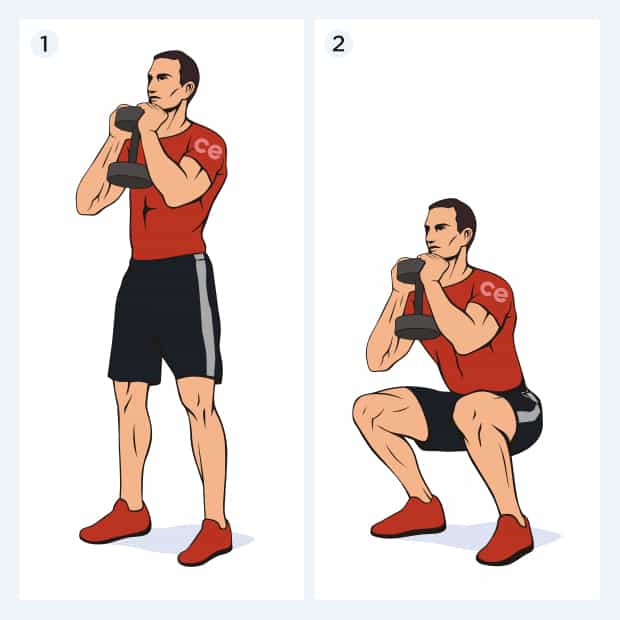 1

ce

2

ce