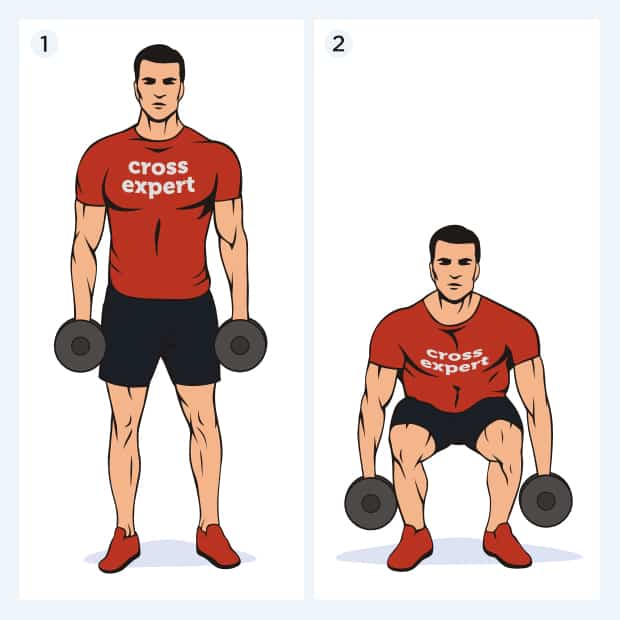 1

cross expert

2

cross expert