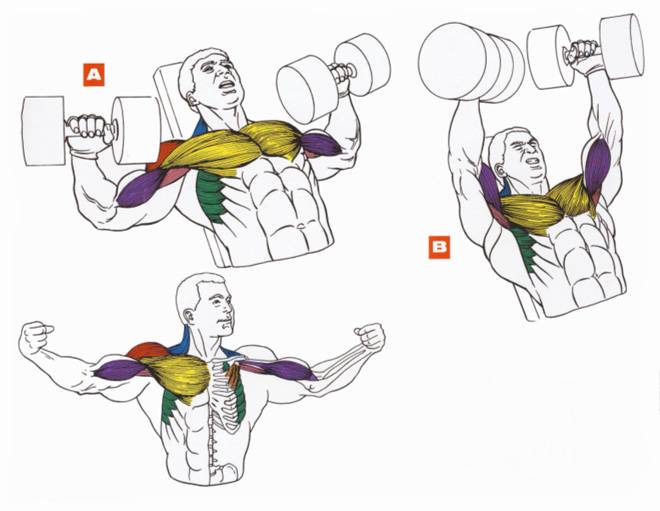 A

B